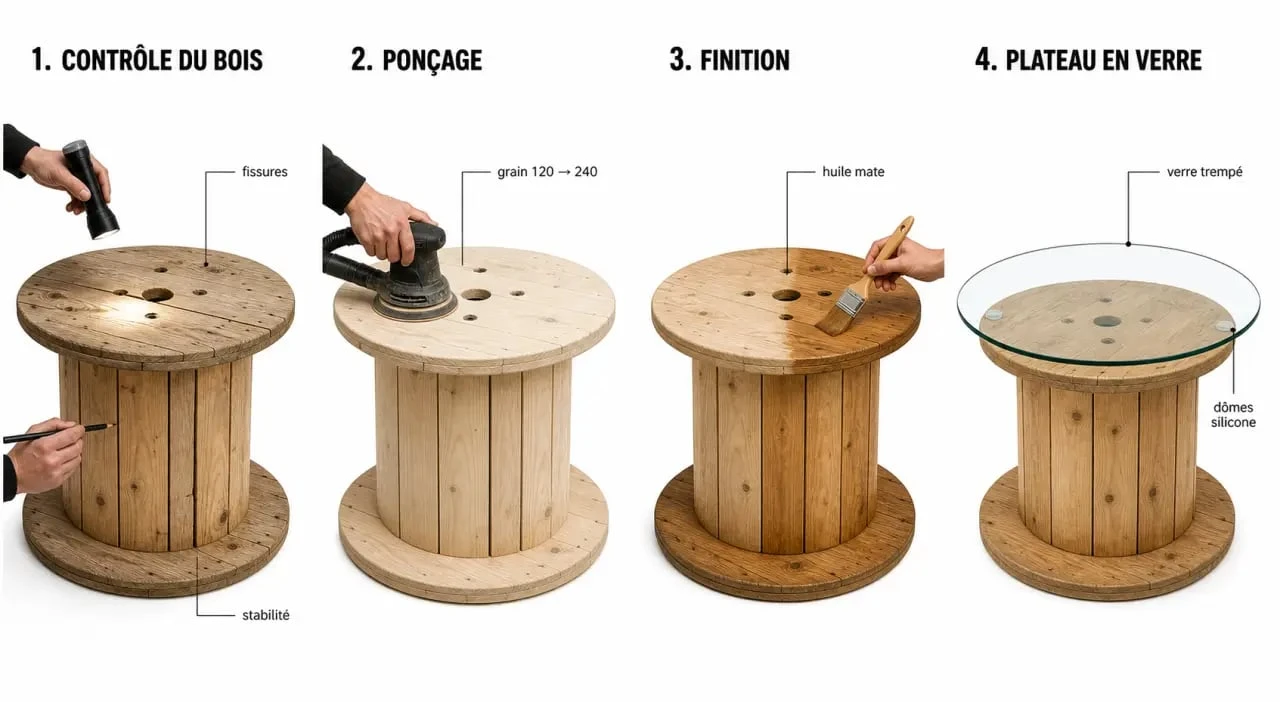 1. CONTRÔLE DU BOIS

fissures

stabilité

2. PONÇAGE

grain 120 → 240

3. FINITION

huile mate

4. PLATEAU EN VERRE

verre trempé

dômes silicone